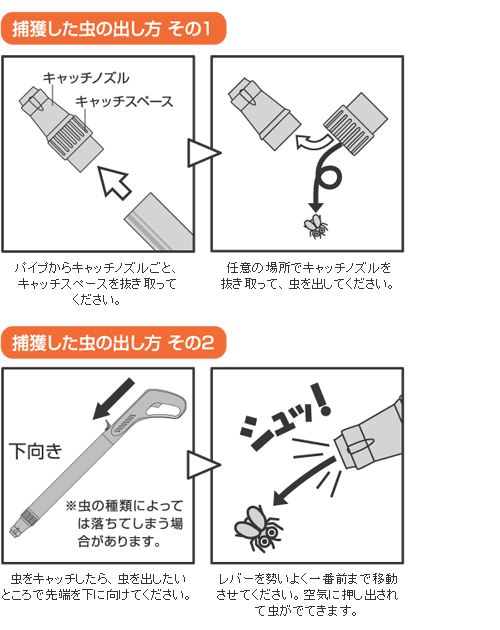 捕獲した虫の出し方 その1

キャッチノズル
キャッチスペース

パイプからキャッチノズルごと、キャッチスペースを抜き取ってください。

任意の場所でキャッチノズルを抜き取って、虫を出してください。

捕獲した虫の出し方 その2

下向き

※虫の種類によっては落ちてしまう場合があります。

シュッ!

虫をキャッチしたら、虫を出したいところで先端を下に向けてください。

レバーを勢いよく一番前まで移動させてください。空気に押し出されて虫がでてきます。